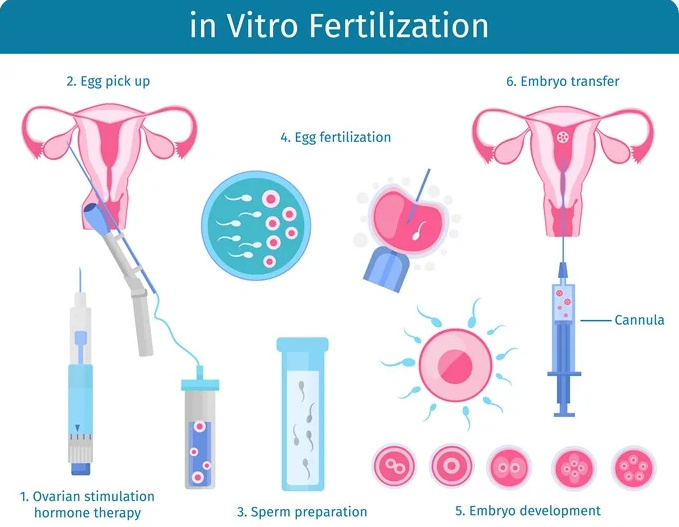 in Vitro Fertilization

2. Egg pick up

4. Egg fertilization

6. Embryo transfer

Cannula

1. Ovarian stimulation hormone therapy

3. Sperm preparation

5. Embryo development